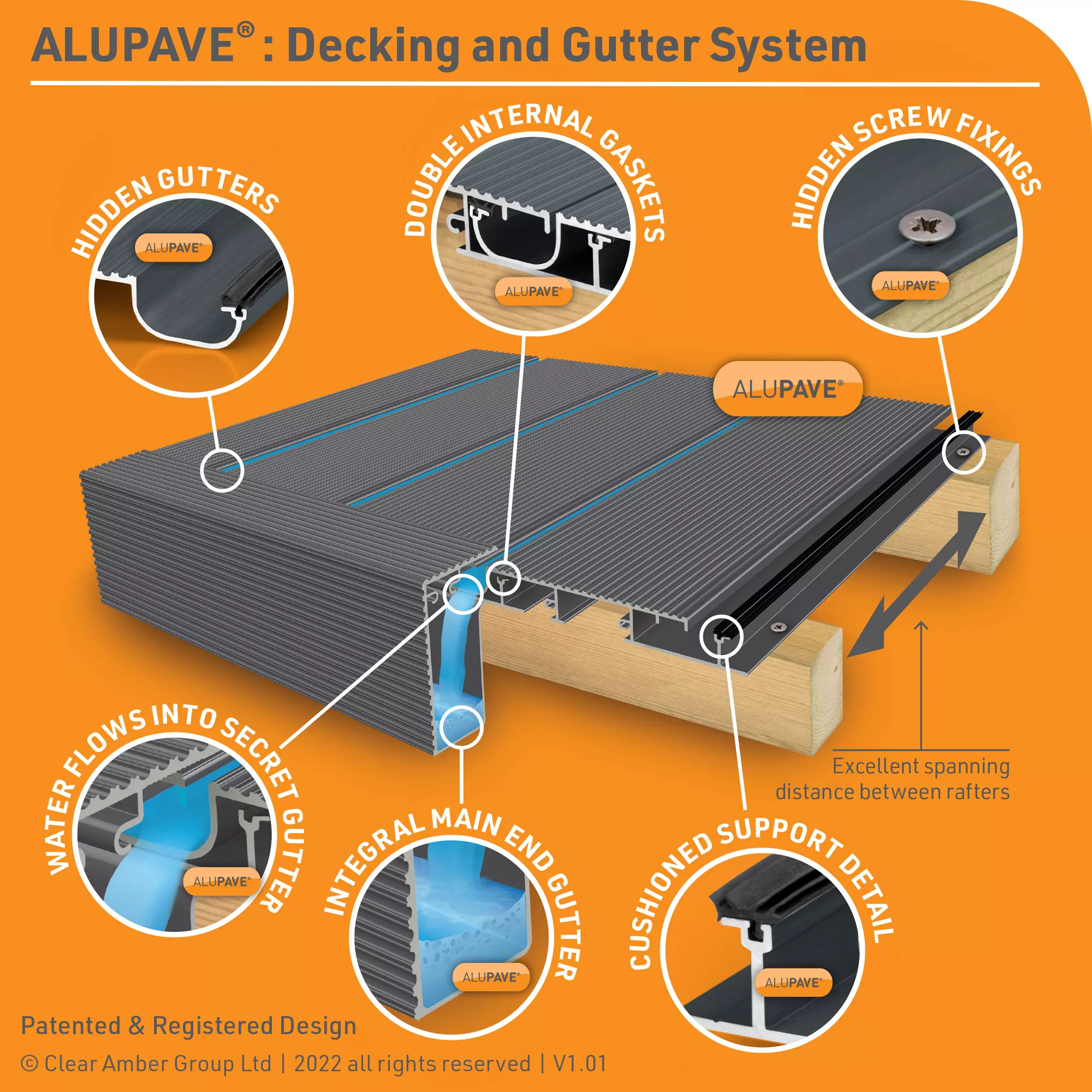 ALUPAVE® : Decking and Gutter System

HIDDEN GUTTERS

ALUPAVE®

DOUBLE INTERNAL GASKETS

ALUPAVE®

HIDDEN SCREW FIXINGS

ALUPAVE®

ALUPAVE®

Excellent spanning distance between rafters

WATER FLOWS INTO SECRET GUTTER

ALUPAVE®

INTEGRAL MAIN END GUTTER

ALUPAVE®

CUSHIONED SUPPORT DETAIL

ALUPAVE®

Patented & Registered Design

© Clear Amber Group Ltd | 2022 all rights reserved | V1.01